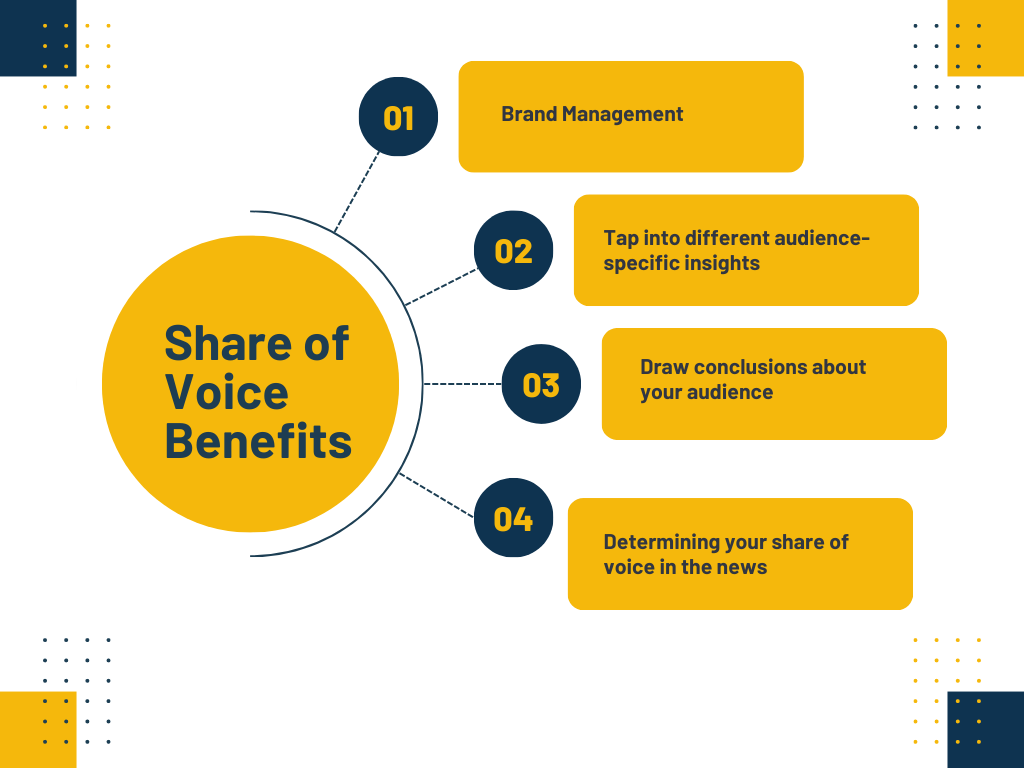 Share of Voice Benefits

01

Brand Management

02

Tap into different audience-specific insights

03

Draw conclusions about your audience

04

Determining your share of voice in the news