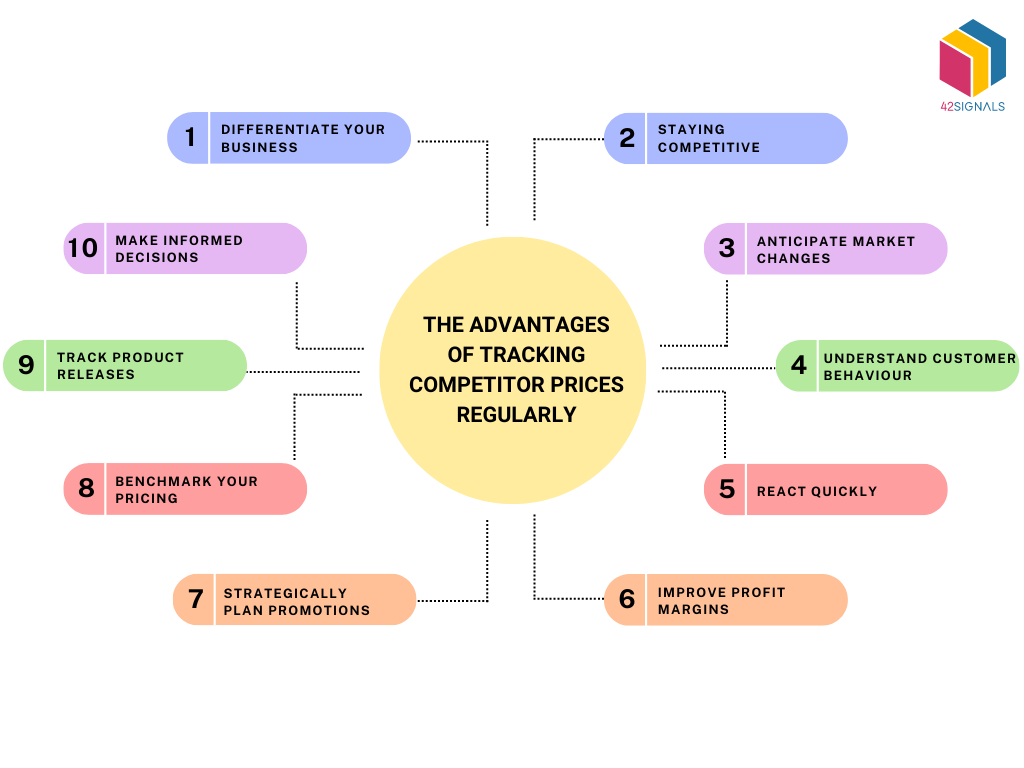 42SIGNALS

THE ADVANTAGES OF TRACKING COMPETITOR PRICES REGULARLY

1 DIFFERENTIATE YOUR BUSINESS

2 STAYING COMPETITIVE

3 ANTICIPATE MARKET CHANGES

4 UNDERSTAND CUSTOMER BEHAVIOUR

5 REACT QUICKLY

6 IMPROVE PROFIT MARGINS

7 STRATEGICALLY PLAN PROMOTIONS

8 BENCHMARK YOUR PRICING

9 TRACK PRODUCT RELEASES

10 MAKE INFORMED DECISIONS