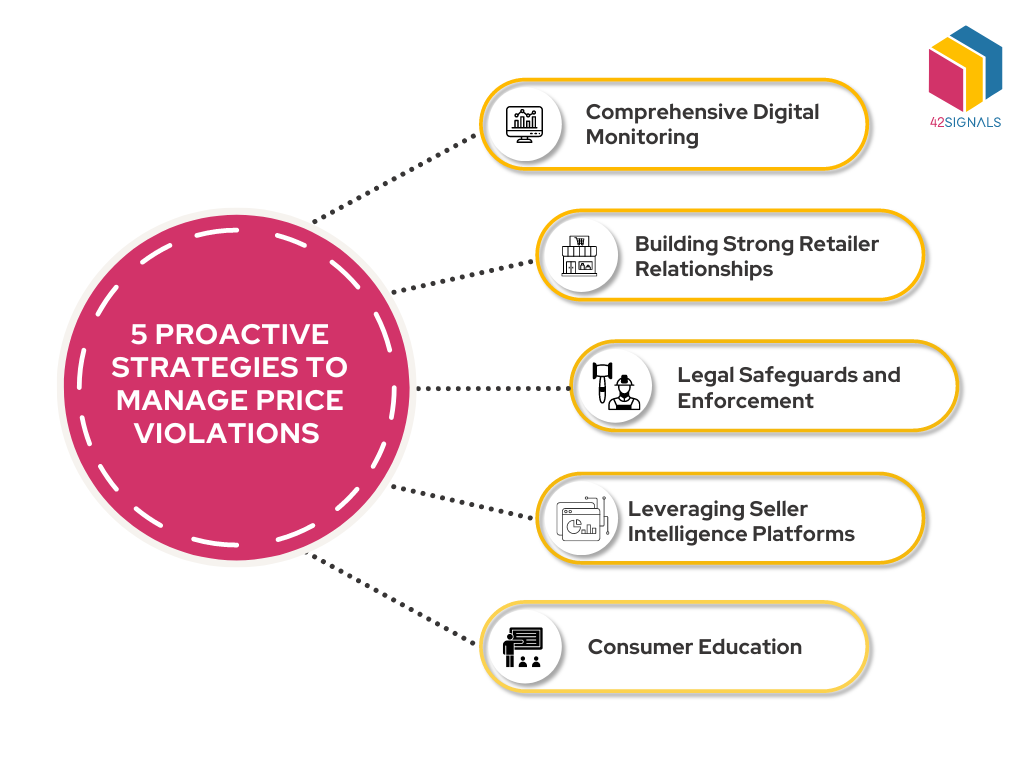 42SIGNALS

5 PROACTIVE STRATEGIES TO MANAGE PRICE VIOLATIONS

Comprehensive Digital Monitoring

Building Strong Retailer Relationships

Legal Safeguards and Enforcement

Leveraging Seller Intelligence Platforms

Consumer Education