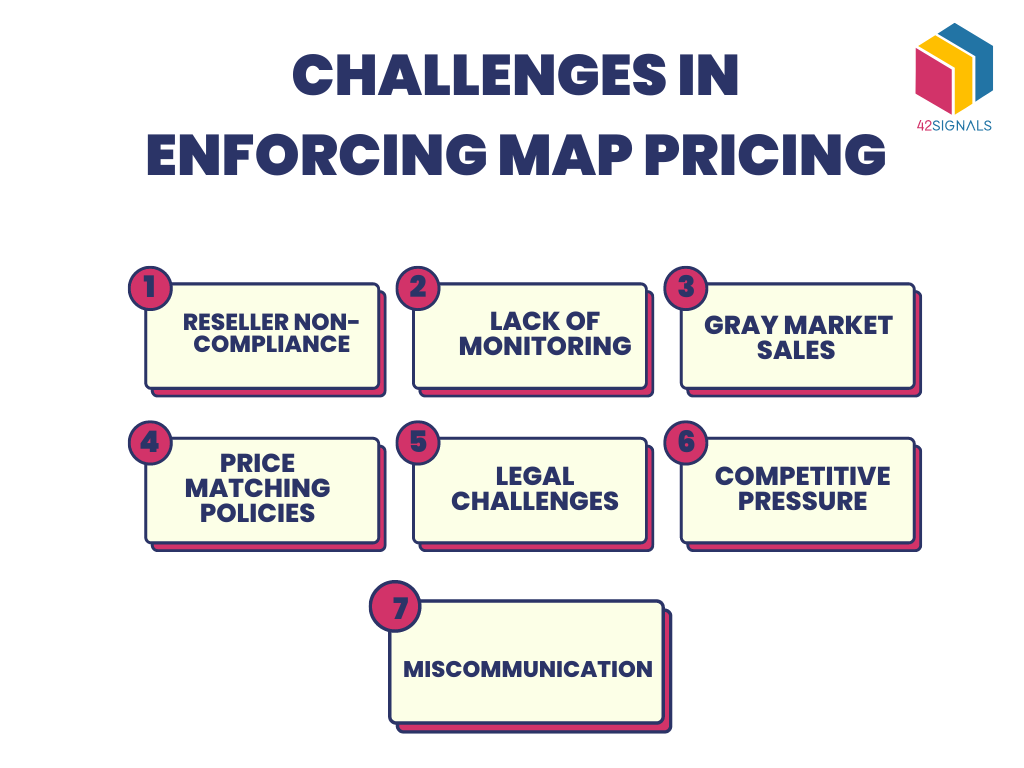 CHALLENGES IN ENFORCING MAP PRICING

42SIGNALS

1
RESELLER NON-COMPLIANCE

2
LACK OF MONITORING

3
GRAY MARKET SALES

4
PRICE MATCHING POLICIES

5
LEGAL CHALLENGES

6
COMPETITIVE PRESSURE

7
MISCOMMUNICATION